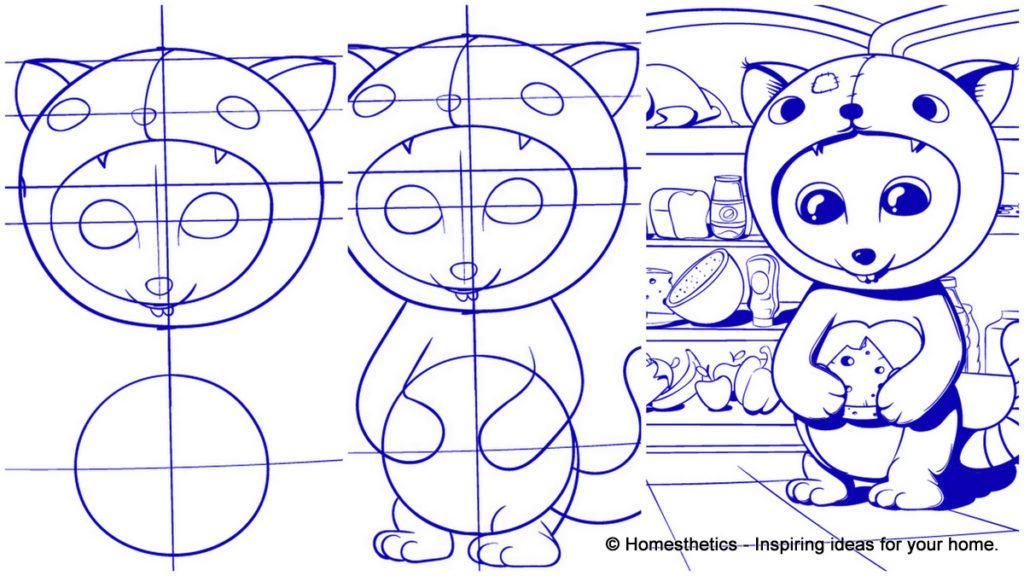 © Homesthetics - Inspiring ideas for your home.