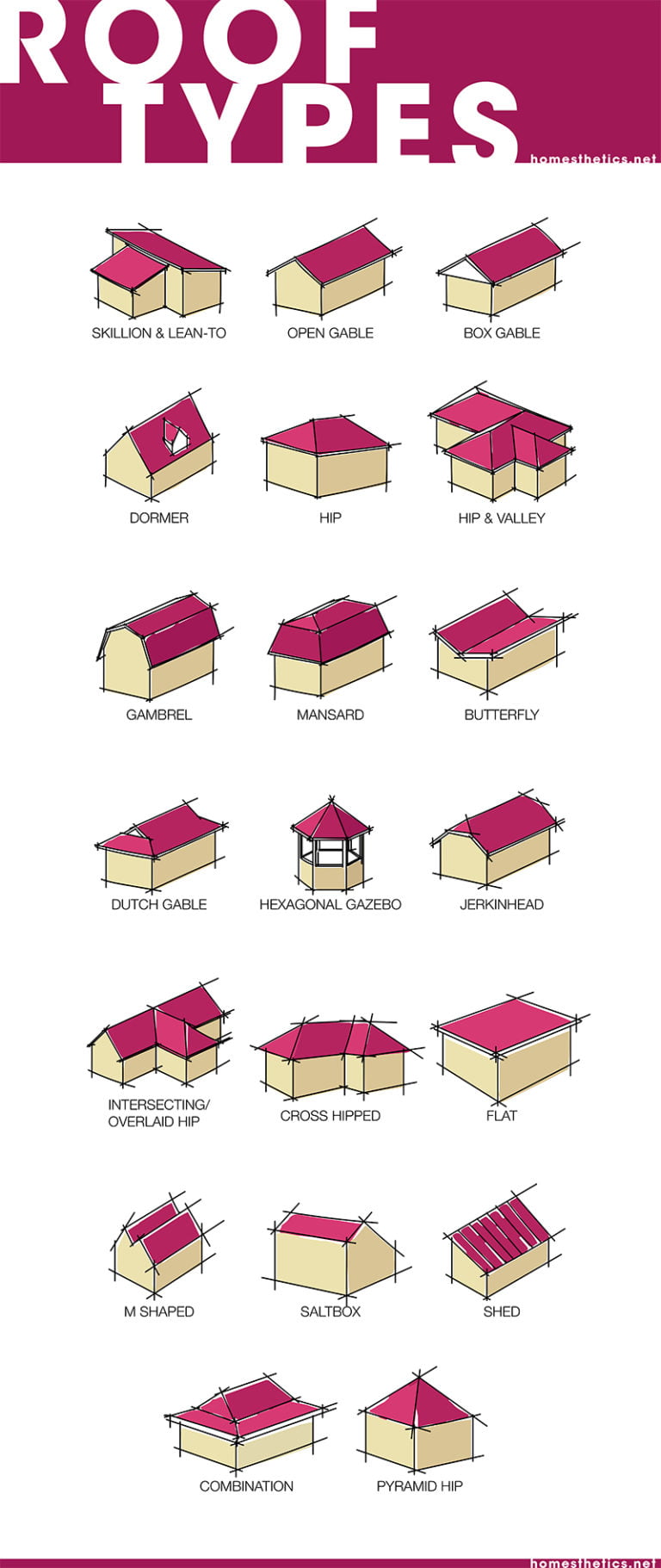 ROOF TYPES

homesthetics.net

SKILLION & LEAN-TO

OPEN GABLE

BOX GABLE

DORMER

HIP

HIP & VALLEY

GAMBREL

MANSARD

BUTTERFLY

DUTCH GABLE

HEXAGONAL GAZEBO

JERKINHEAD

INTERSECTING/ OVERLAID HIP

CROSS HIPPED

FLAT

M SHAPED

SALTBOX

SHED

COMBINATION

PYRAMID HIP

homesthetics.net