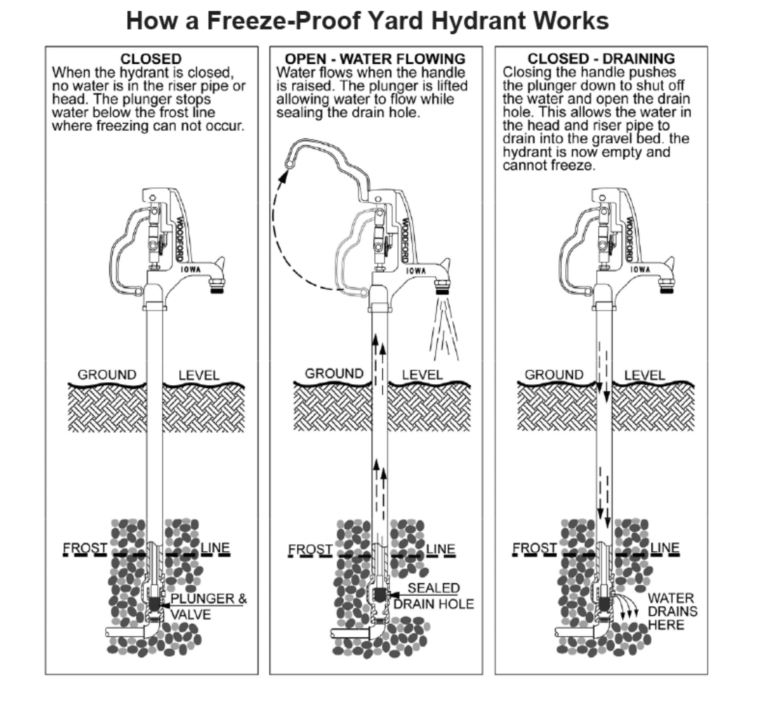 How a Freeze-Proof Yard Hydrant Works

CLOSED
When the hydrant is closed, no water is in the riser pipe or head. The plunger stops water below the frost line where freezing can not occur.

WOODFORD
IOWA

GROUND LEVEL

FROST LINE

PLUNGER & VALVE

OPEN - WATER FLOWING
Water flows when the handle is raised. The plunger is lifted allowing water to flow while sealing the drain hole.

WOODFORD
IOWA

GROUND LEVEL

FROST LINE

SEALED DRAIN HOLE

CLOSED - DRAINING
Closing the handle pushes the plunger down to shut off the water and open the drain hole. This allows the water in the head and riser pipe to drain into the gravel bed. the hydrant is now empty and cannot freeze.

WOODFORD
IOWA

GROUND LEVEL

FROST LINE

WATER DRAINS HERE