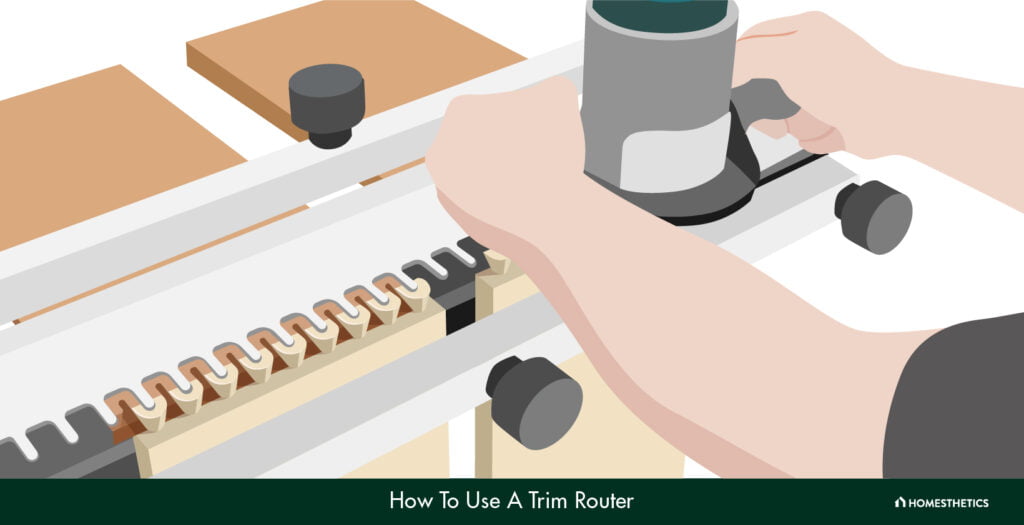 How To Use A Trim Router

HOMESTHETICS