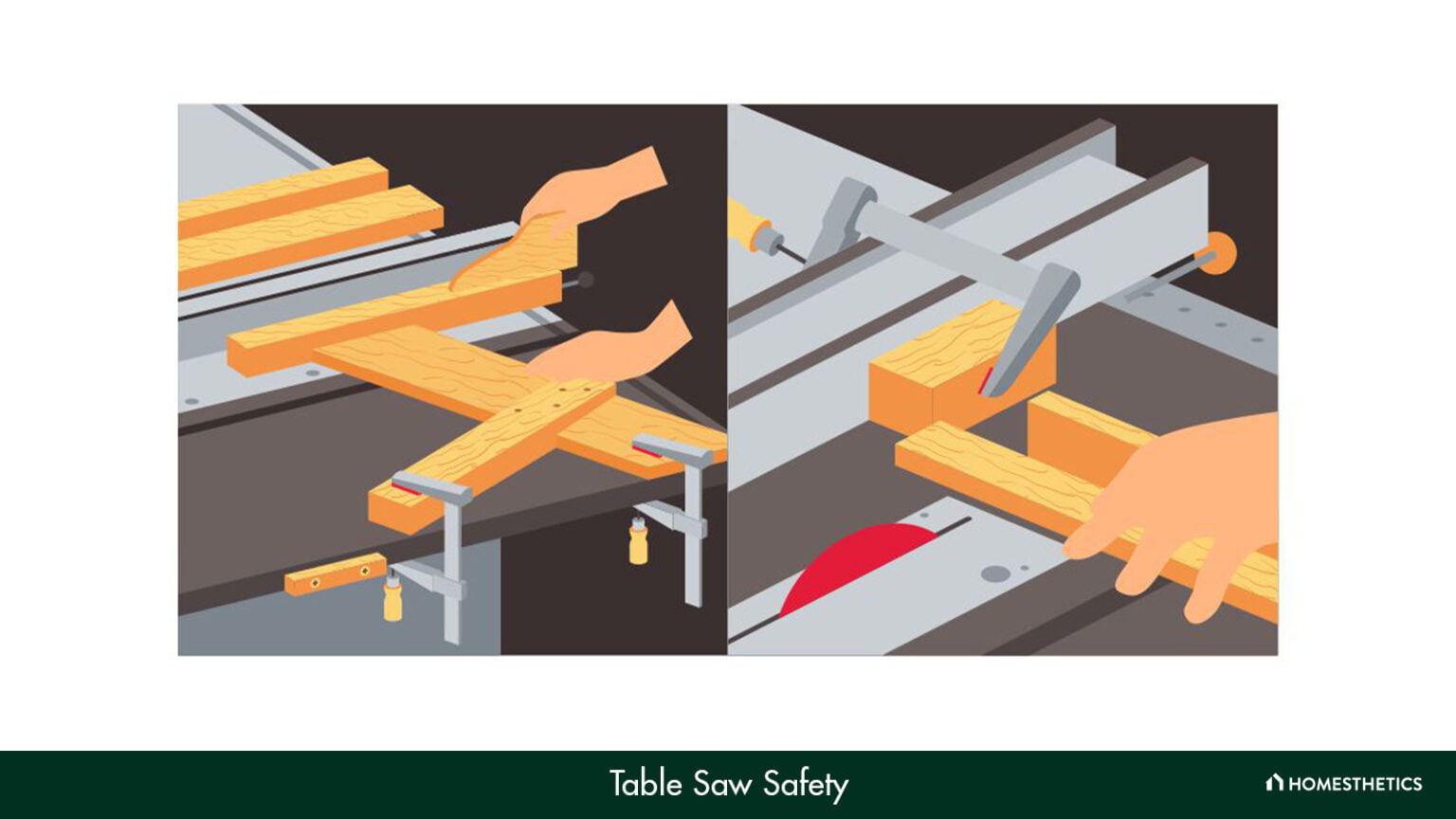 Table Saw Safety

HOMESTHETICS